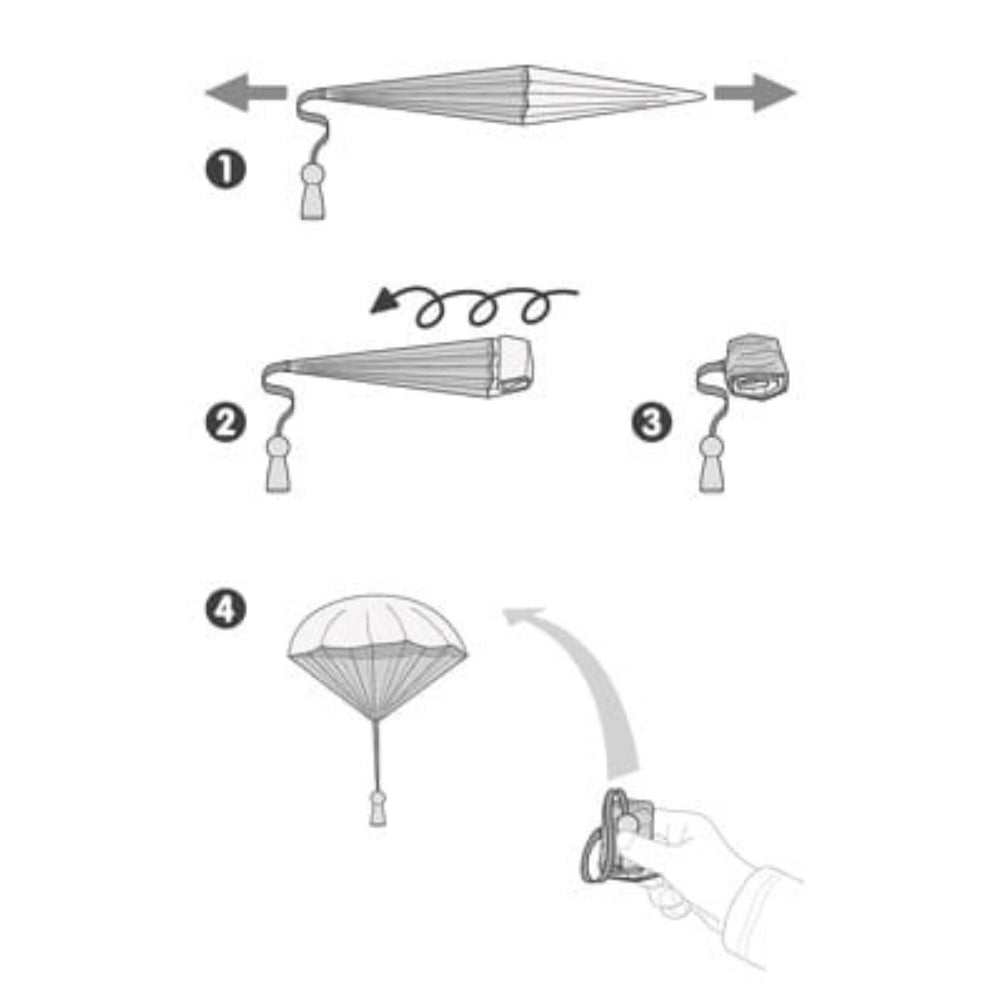 1
2
3
4